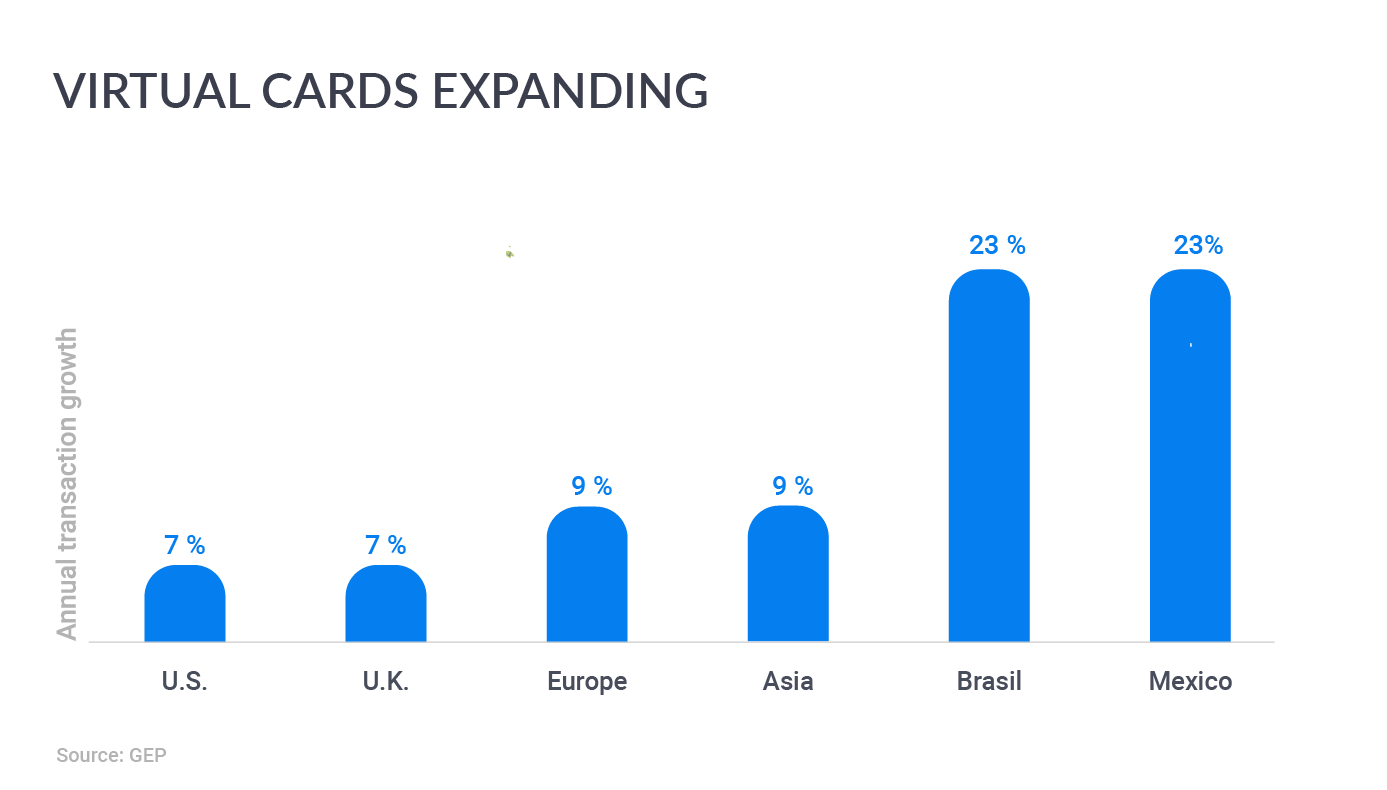 VIRTUAL CARDS EXPANDING

Annual transaction growth

7 %
7 %
9 %
9 %
23 %
23%

U.S.
U.K.
Europe
Asia
Brasil
Mexico

Source: GEP